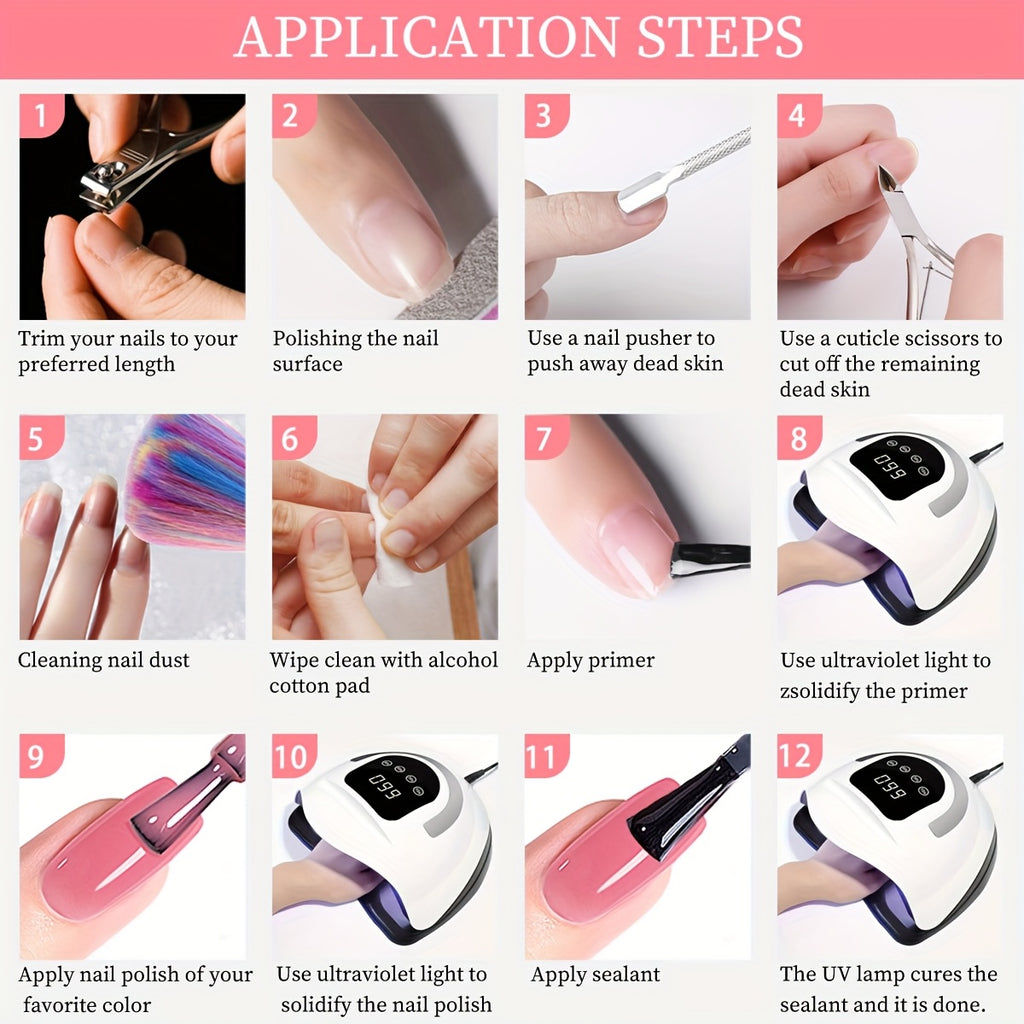 APPLICATION STEPS

1
Trim your nails to your preferred length

2
Polishing the nail surface

3
Use a nail pusher to push away dead skin

4
Use a cuticle scissors to cut off the remaining dead skin

5
Cleaning nail dust

6
Wipe clean with alcohol cotton pad

7
Apply primer

8
099
Use ultraviolet light to zsolidify the primer

9
Apply nail polish of your favorite color

10
099
Use ultraviolet light to solidify the nail polish

11
Apply sealant

12
099
The UV lamp cures the sealant and it is done.