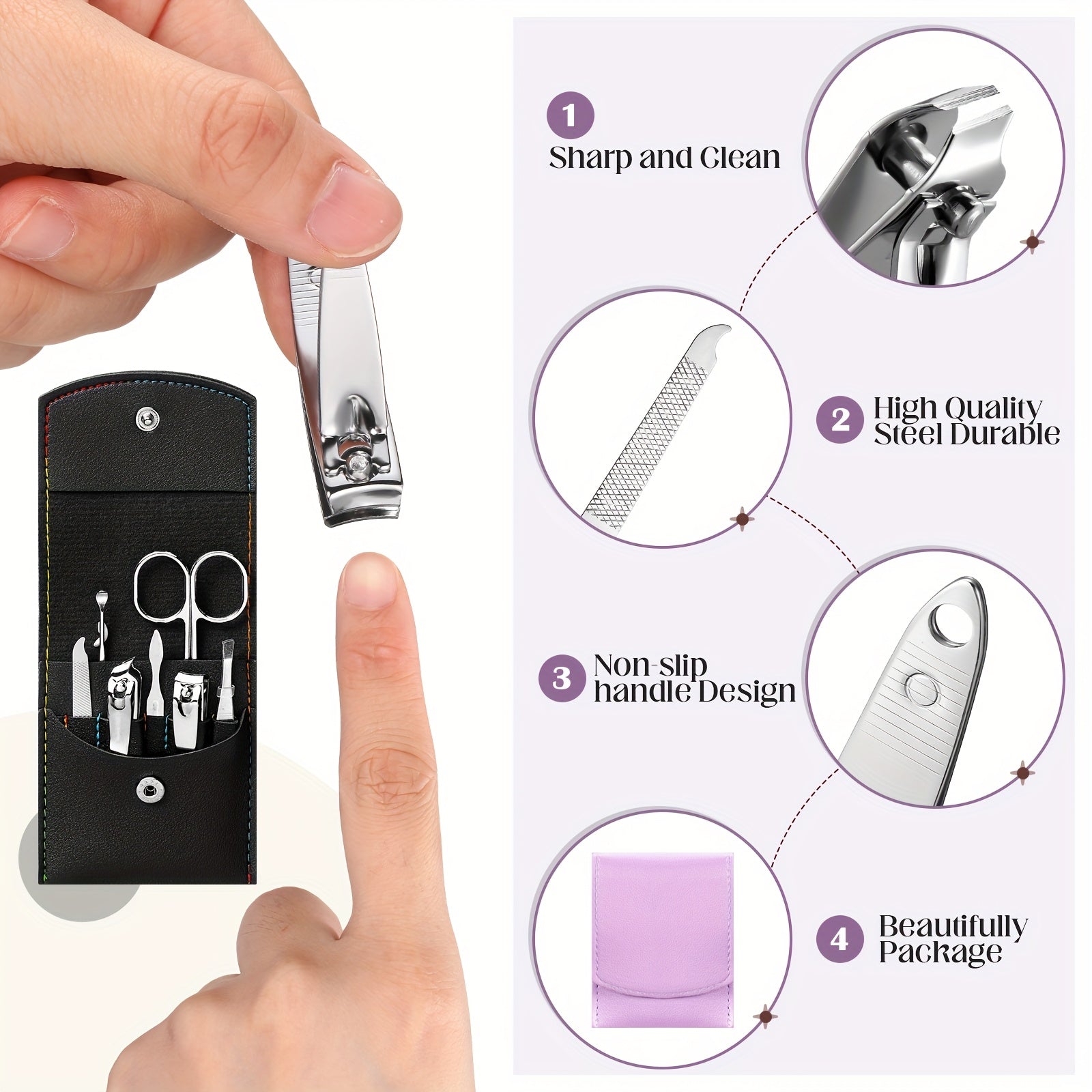 1
Sharp and Clean

2
High Quality
Steel Durable

3
Non-slip
handle Design

4
Beautifully
Package