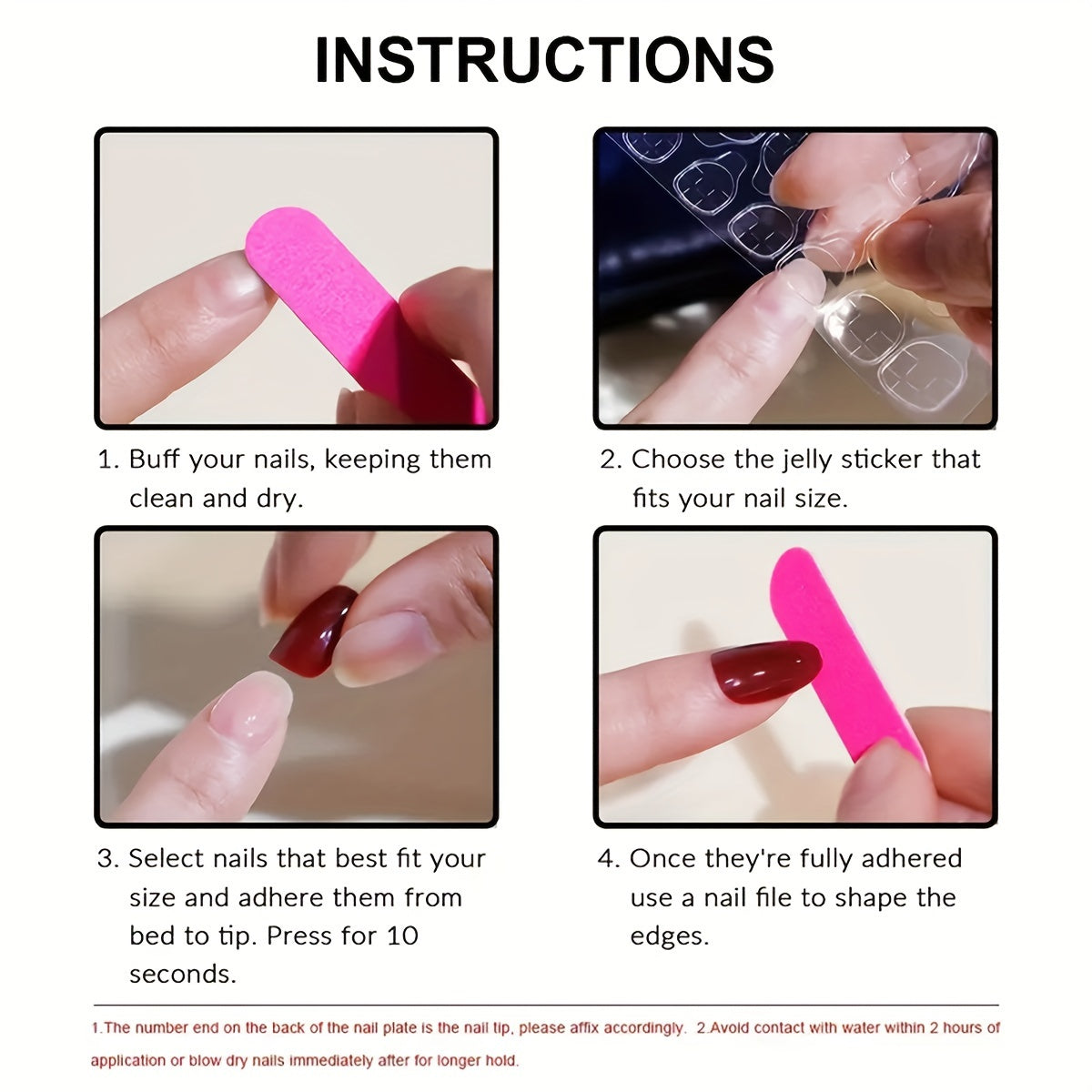 INSTRUCTIONS

1. Buff your nails, keeping them clean and dry.

2. Choose the jelly sticker that fits your nail size.

3. Select nails that best fit your size and adhere them from bed to tip. Press for 10 seconds.

4. Once they're fully adhered use a nail file to shape the edges.

1.The number end on the back of the nail plate is the nail tip, please affix accordingly. 2.Avoid contact with water within 2 hours of application or blow dry nails immediately after for longer hold.