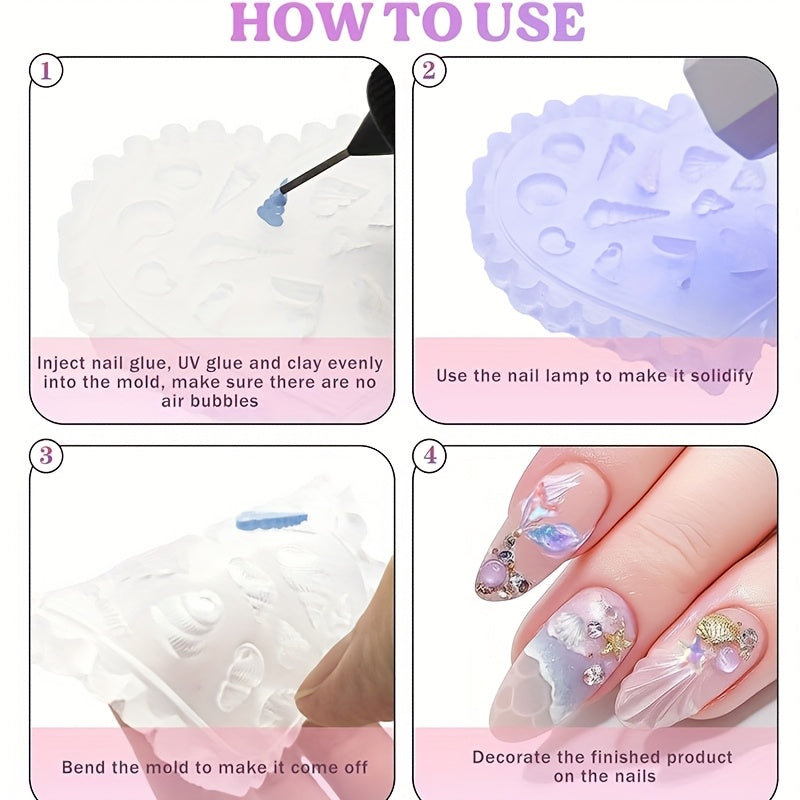 HOW TO USE

1

Inject nail glue, UV glue and clay evenly into the mold, make sure there are no air bubbles

2

Use the nail lamp to make it solidify

3

Bend the mold to make it come off

4

Decorate the finished product on the nails