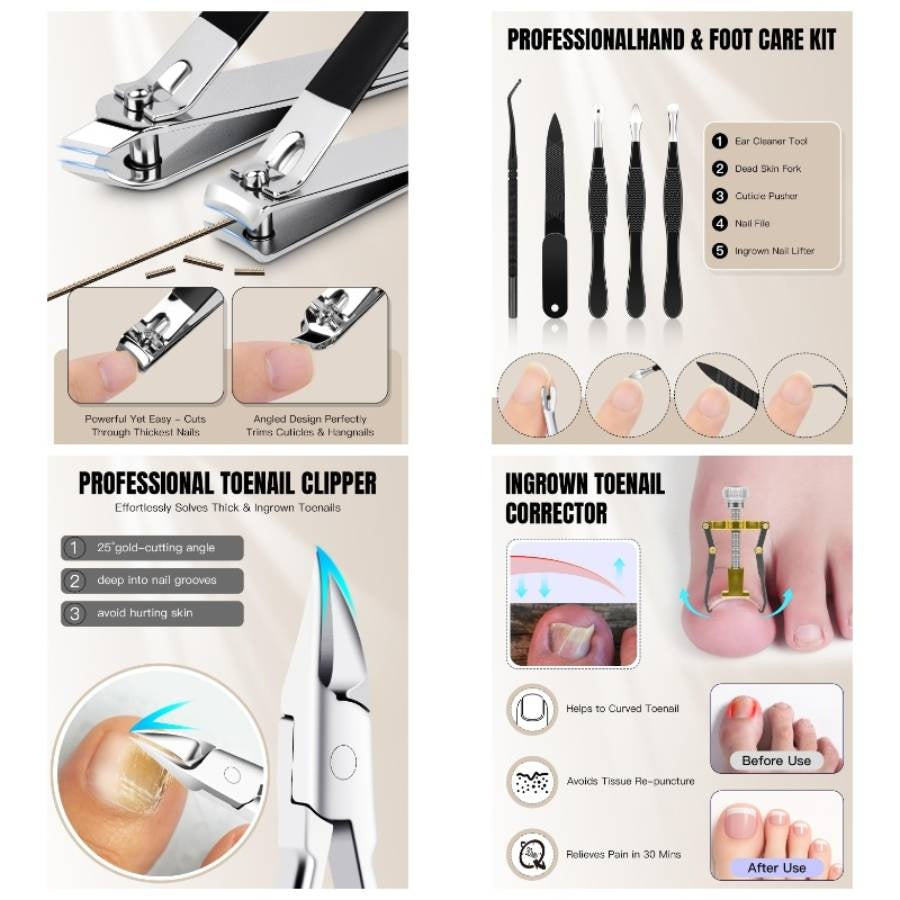 Powerful Yet Easy – Cuts Through Thickest Nails

Angled Design Perfectly Trims Cuticles & Hangnails

PROFESSIONALHAND & FOOT CARE KIT

1 Ear Cleaner Tool
2 Dead Skin Fork
3 Cuticle Pusher
4 Nail File
5 Ingrown Nail Lifter

PROFESSIONAL TOENAIL CLIPPER

Effortlessly Solves Thick & Ingrown Toenails

1 25°gold-cutting angle
2 deep into nail grooves
3 avoid hurting skin

INGROWN TOENAIL CORRECTOR

Helps to Curved Toenail

Avoids Tissue Re-puncture

Relieves Pain in 30 Mins

Before Use

After Use