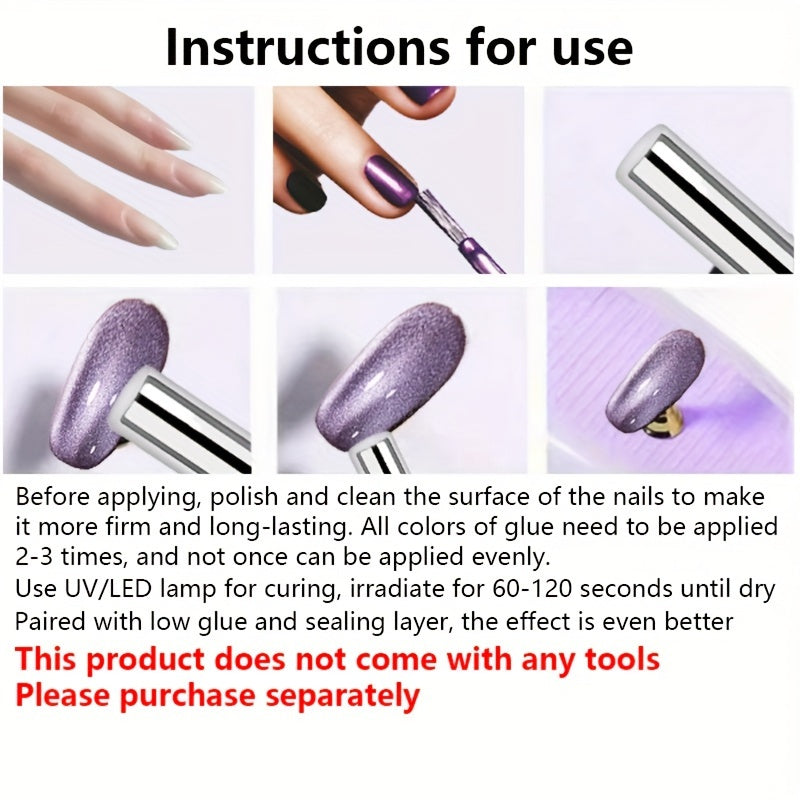 Instructions for use

Before applying, polish and clean the surface of the nails to make it more firm and long-lasting. All colors of glue need to be applied 2-3 times, and not once can be applied evenly.
Use UV/LED lamp for curing, irradiate for 60-120 seconds until dry
Paired with low glue and sealing layer, the effect is even better
This product does not come with any tools
Please purchase separately