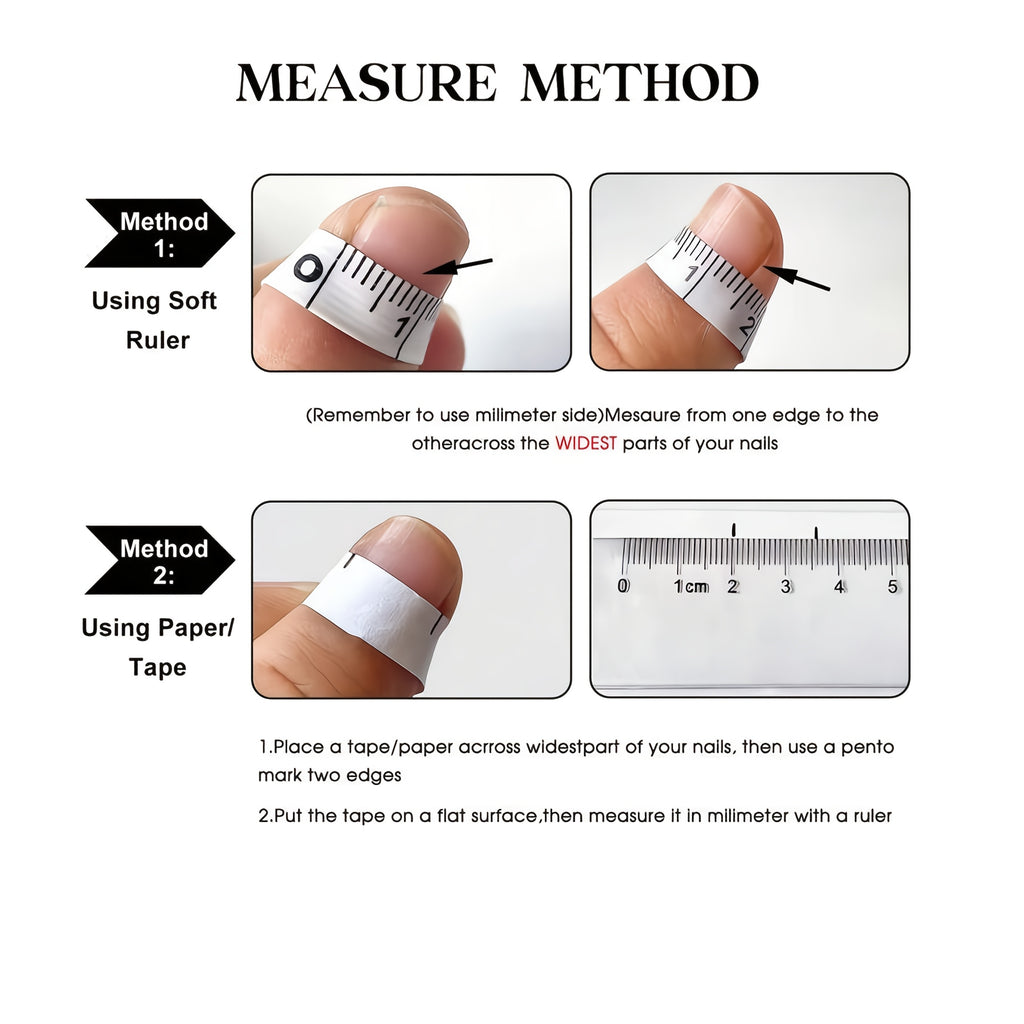 MEASURE METHOD

Method 1:

Using Soft Ruler

0 1

1 2

(Remember to use milimeter side)Mesaure from one edge to the otheracross the WIDEST parts of your nails

Method 2:

Using Paper/ Tape

0 1cm 2 3 4 5

1.Place a tape/paper acrross widestpart of your nails, then use a pento mark two edges

2.Put the tape on a flat surface,then measure it in milimeter with a ruler