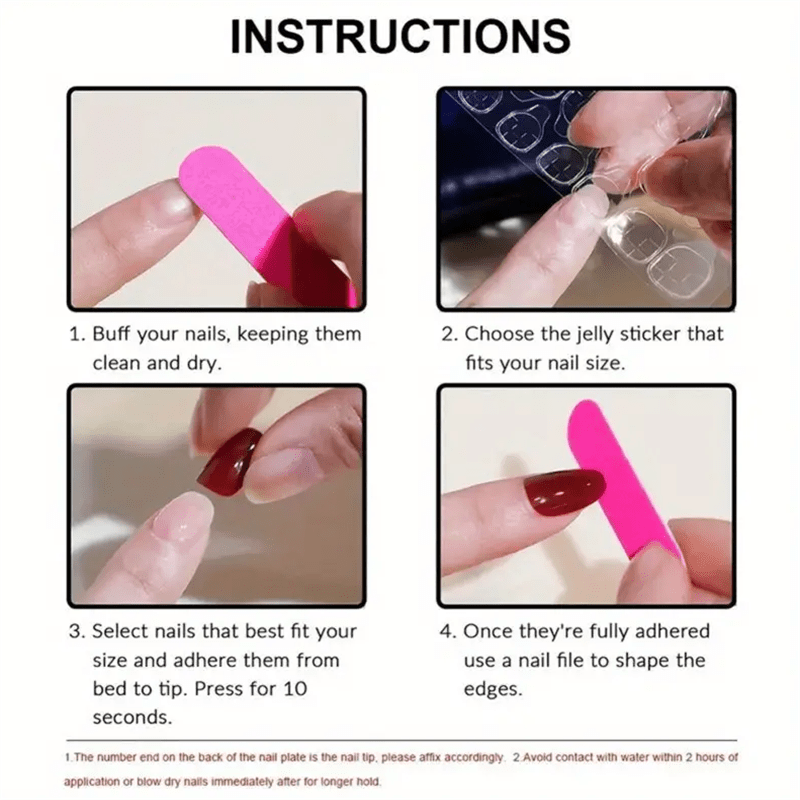 INSTRUCTIONS

1. Buff your nails, keeping them clean and dry.

2. Choose the jelly sticker that fits your nail size.

3. Select nails that best fit your size and adhere them from bed to tip. Press for 10 seconds.

4. Once they're fully adhered use a nail file to shape the edges.

1.The number end on the back of the nail plate is the nail tip, please affix accordingly. 2.Avoid contact with water within 2 hours of application or blow dry nails immediately after for longer hold.